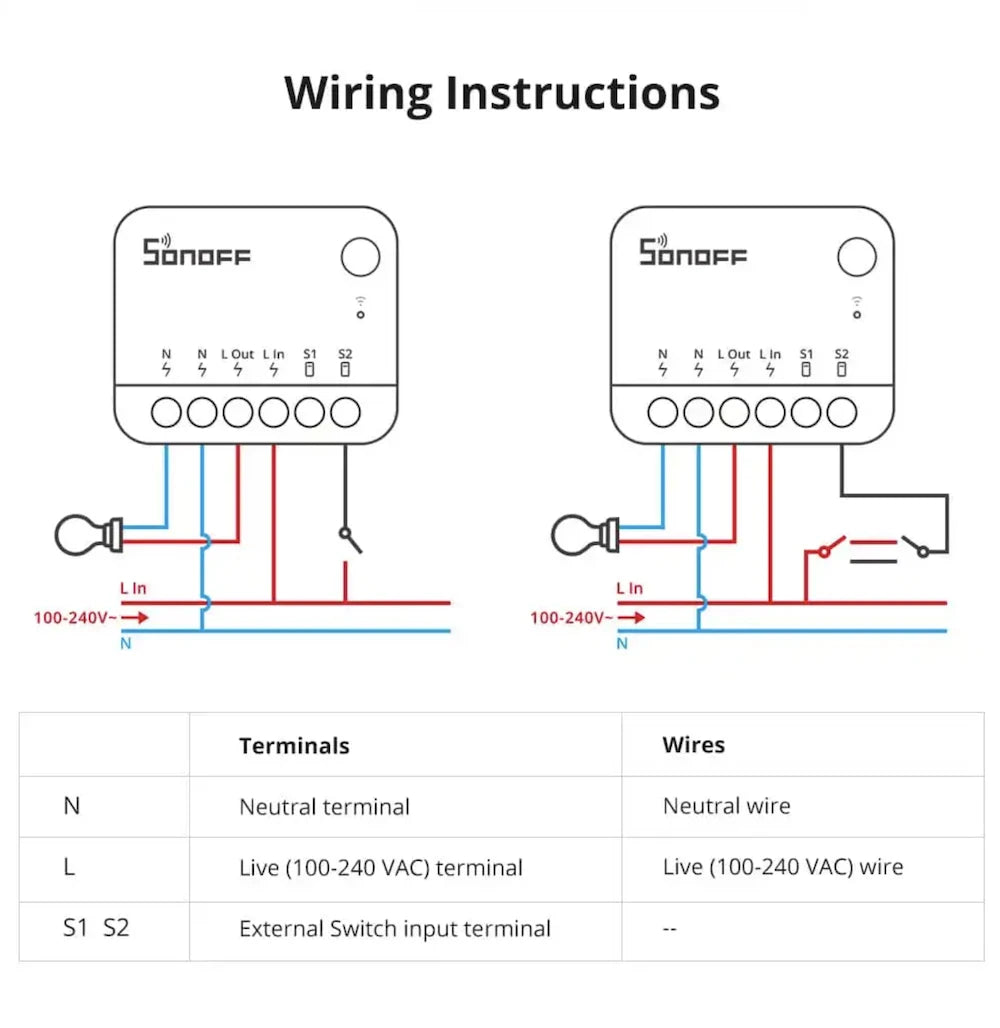 Wiring Instructions

SONOFF

N N L Out L In S1 S2

L In
100-240V~
N

SONOFF

N N L Out L In S1 S2

L In
100-240V~
N

| | Terminals | Wires |
|---|---|---|
| N | Neutral terminal | Neutral wire |
| L | Live (100-240 VAC) terminal | Live (100-240 VAC) wire |
| S1 S2 | External Switch input terminal | -- |