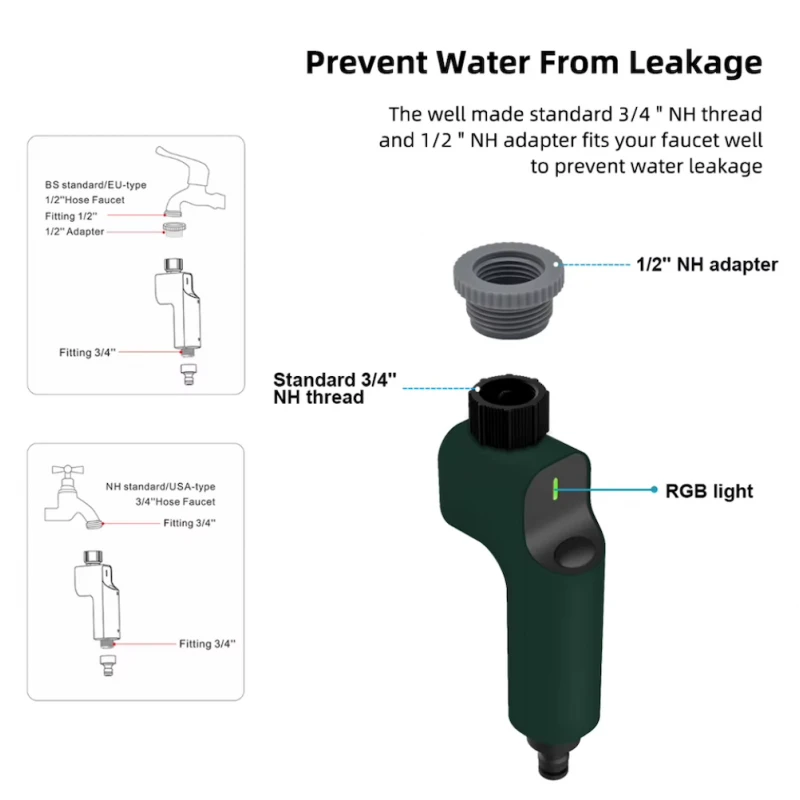 Prevent Water From Leakage

The well made standard 3/4 " NH thread and 1/2 " NH adapter fits your faucet well to prevent water leakage

BS standard/EU-type
1/2''Hose Faucet
Fitting 1/2''
1/2'' Adapter
Fitting 3/4''

NH standard/USA-type
3/4''Hose Faucet
Fitting 3/4''
Fitting 3/4''

1/2" NH adapter

Standard 3/4" NH thread

RGB light