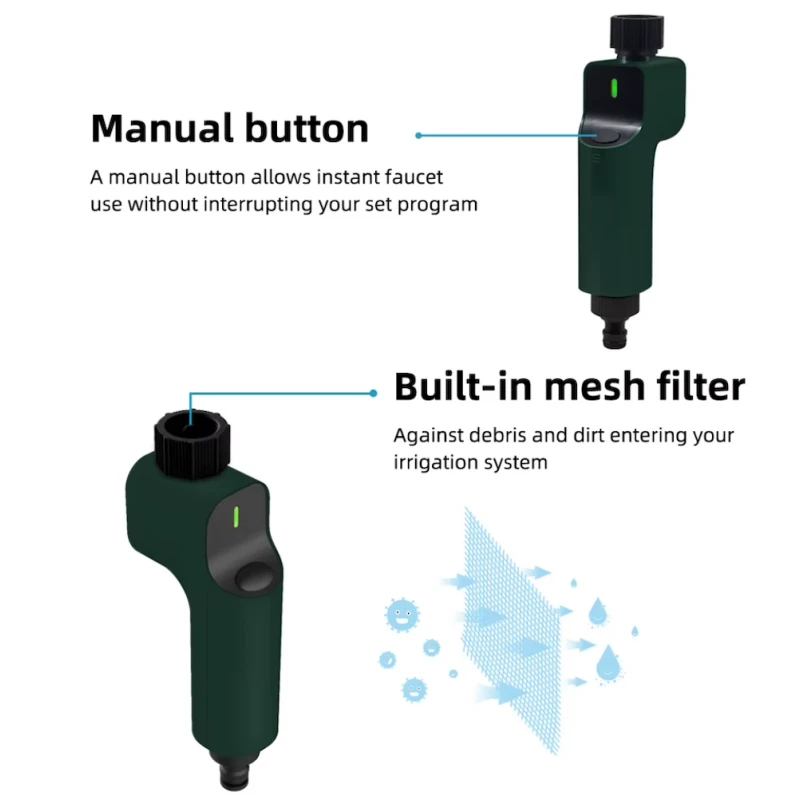 Manual button

A manual button allows instant faucet use without interrupting your set program

Built-in mesh filter

Against debris and dirt entering your irrigation system