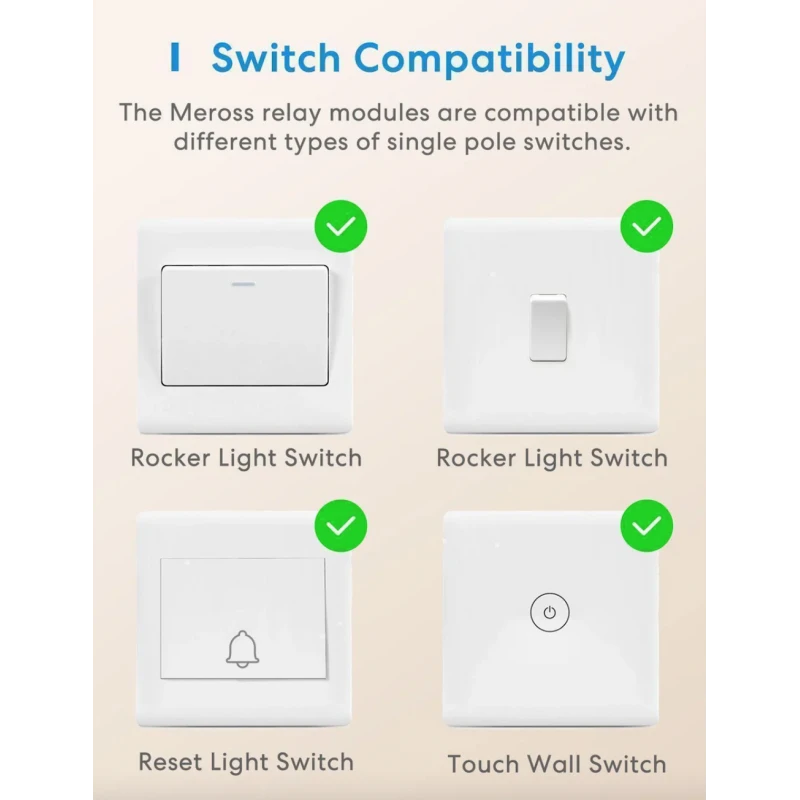 Switch Compatibility

The Meross relay modules are compatible with different types of single pole switches.

Rocker Light Switch

Rocker Light Switch

Reset Light Switch

Touch Wall Switch