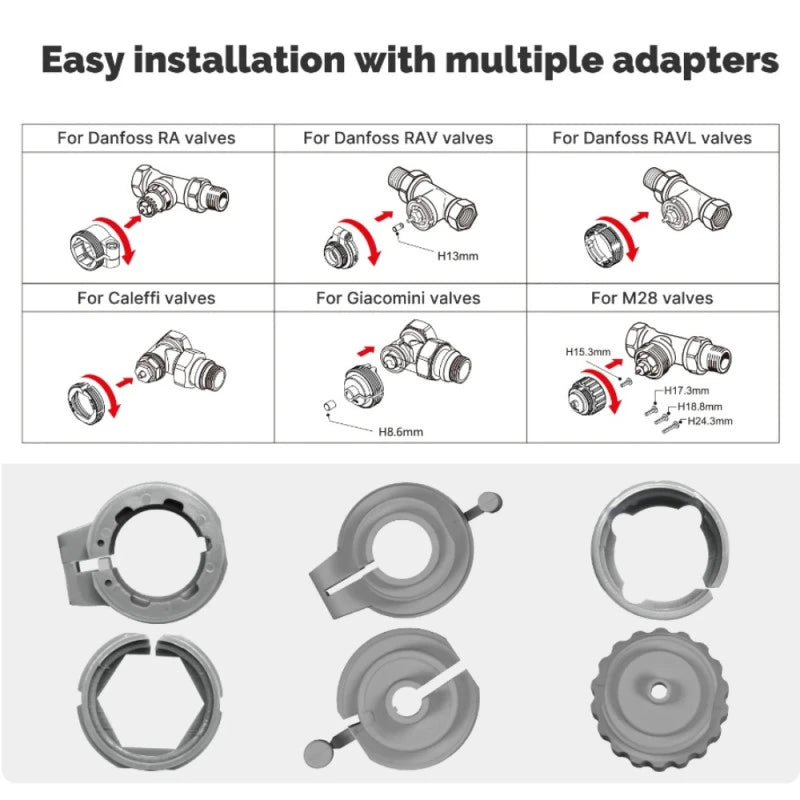 Easy installation with multiple adapters

| For Danfoss RA valves | For Danfoss RAV valves | For Danfoss RAVL valves |
|---|---|---|
|  | H13mm |  |
| For Caleffi valves | For Giacomini valves | For M28 valves |
|  | H8.6mm | H15.3mm H17.3mm H18.8mm H24.3mm |