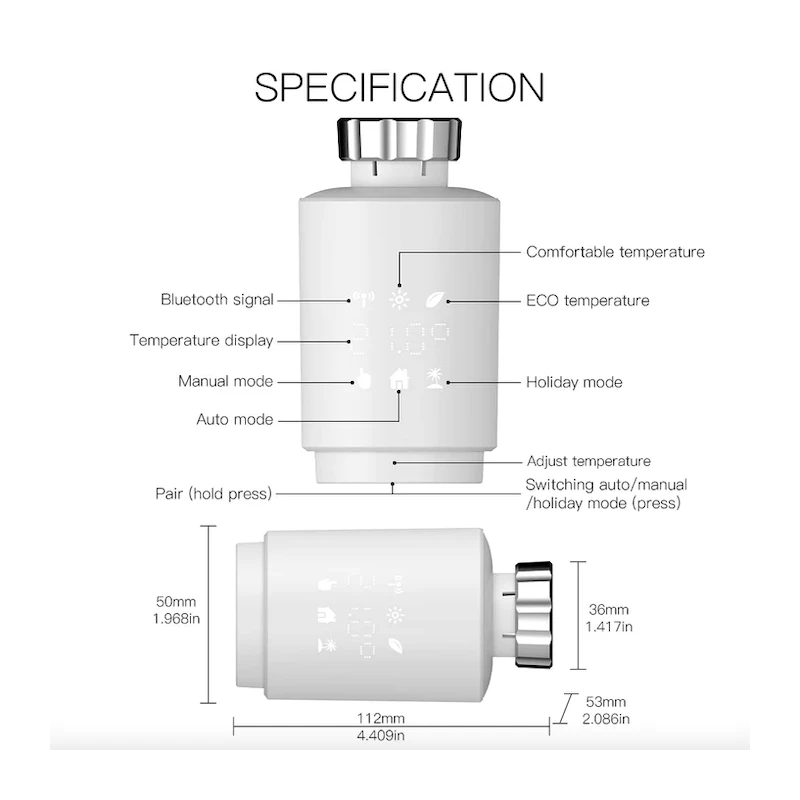 SPECIFICATION

Comfortable temperature

Bluetooth signal

ECO temperature

Temperature display

Manual mode

Holiday mode

Auto mode

Adjust temperature

Pair (hold press)

Switching auto/manual /holiday mode (press)

50mm 1.968in

36mm 1.417in

53mm 2.086in

112mm 4.409in