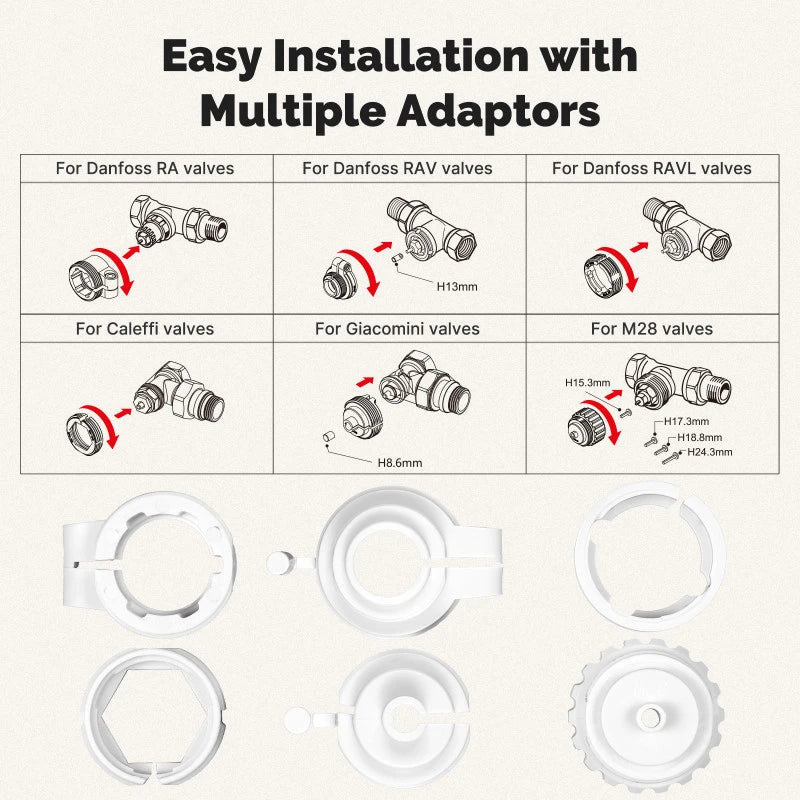 Easy Installation with Multiple Adaptors

| For Danfoss RA valves | For Danfoss RAV valves | For Danfoss RAVL valves |
|---|---|---|
| | H13mm | |
| For Caleffi valves | For Giacomini valves | For M28 valves |
| | H8.6mm | H15.3mm H17.3mm H18.8mm H24.3mm |