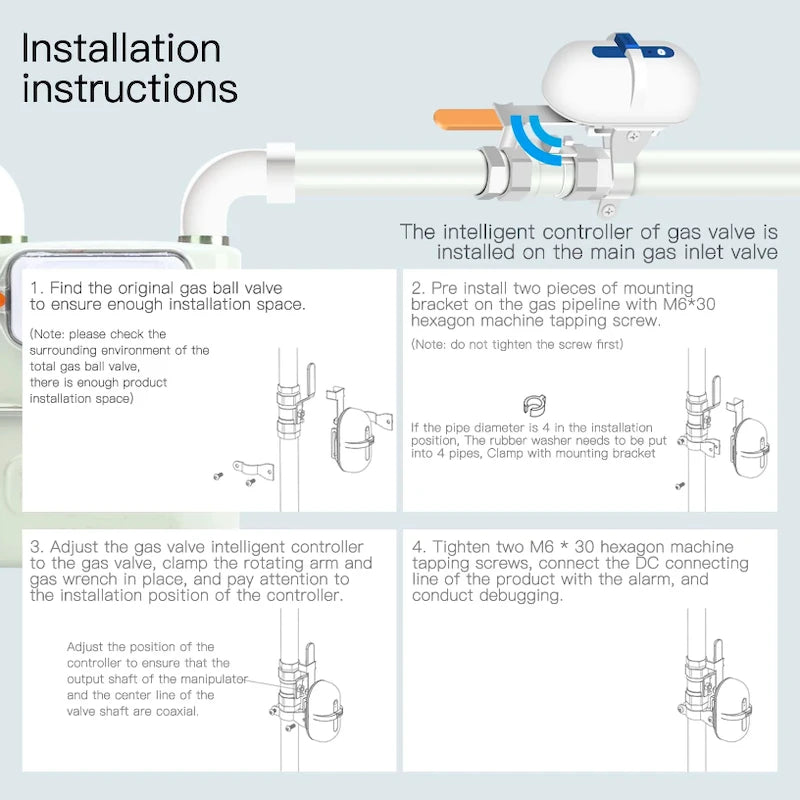 Installation instructions

The intelligent controller of gas valve is installed on the main gas inlet valve

1. Find the original gas ball valve to ensure enough installation space.

(Note: please check the surrounding environment of the total gas ball valve, there is enough product installation space)

2. Pre install two pieces of mounting bracket on the gas pipeline with M6*30 hexagon machine tapping screw.

(Note: do not tighten the screw first)

If the pipe diameter is 4 in the installation position, The rubber washer needs to be put into 4 pipes, Clamp with mounting bracket

3. Adjust the gas valve intelligent controller to the gas valve, clamp the rotating arm and gas wrench in place, and pay attention to the installation position of the controller.

Adjust the position of the controller to ensure that the output shaft of the manipulator and the center line of the valve shaft are coaxial.

4. Tighten two M6 * 30 hexagon machine tapping screws, connect the DC connecting line of the product with the alarm, and conduct debugging.