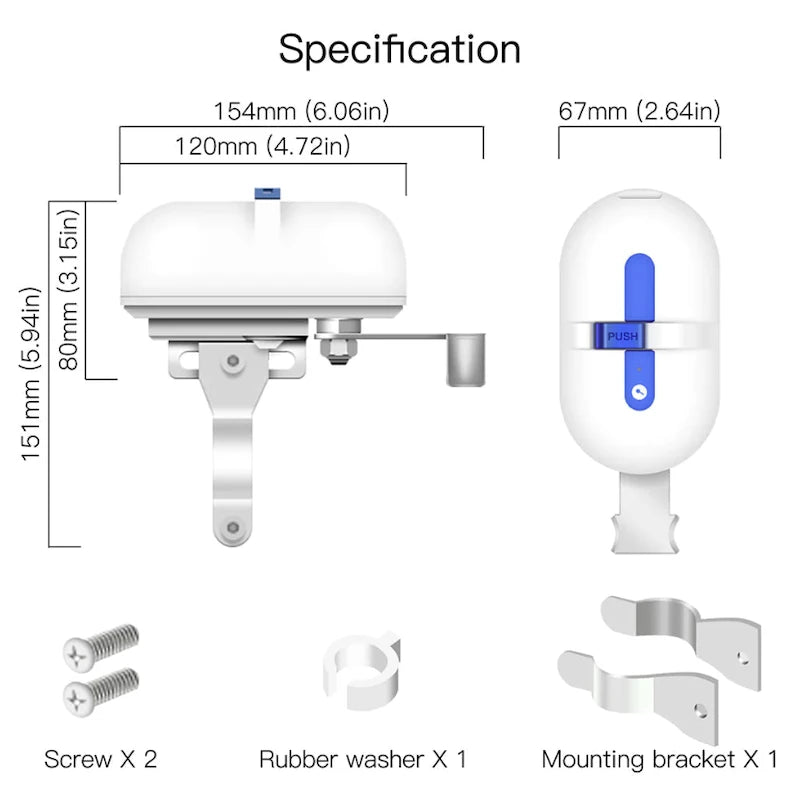 Specification

154mm (6.06in)

120mm (4.72in)

67mm (2.64in)

151mm (5.94in)

80mm (3.15in)

PUSH

Screw X 2

Rubber washer X 1

Mounting bracket X 1