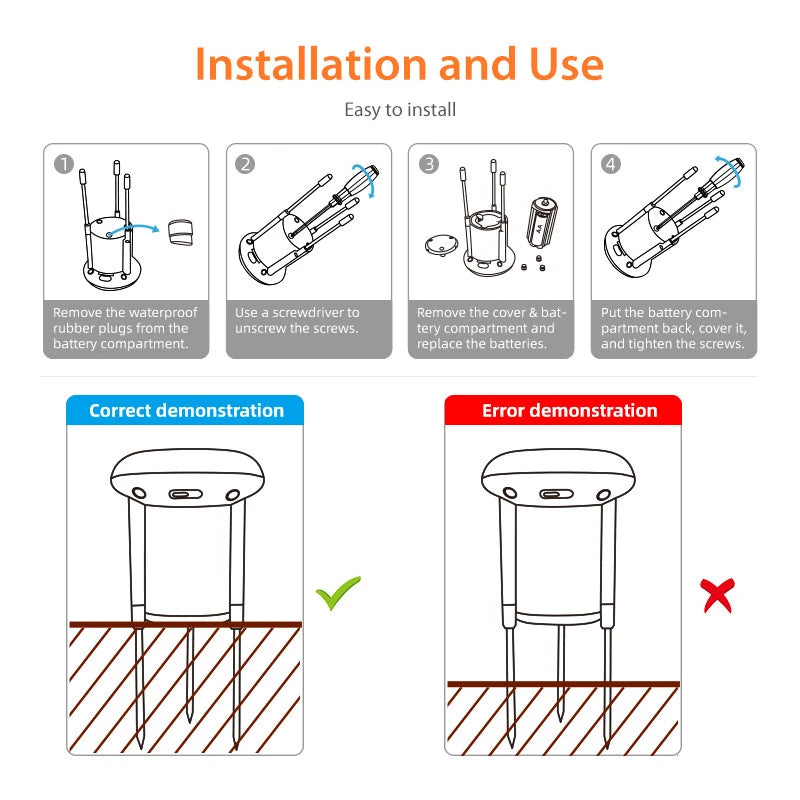 Installation and Use

Easy to install

1
Remove the waterproof rubber plugs from the battery compartment.

2
Use a screwdriver to unscrew the screws.

3
AA
Remove the cover & battery compartment and replace the batteries.

4
Put the battery compartment back, cover it, and tighten the screws.

Correct demonstration

Error demonstration