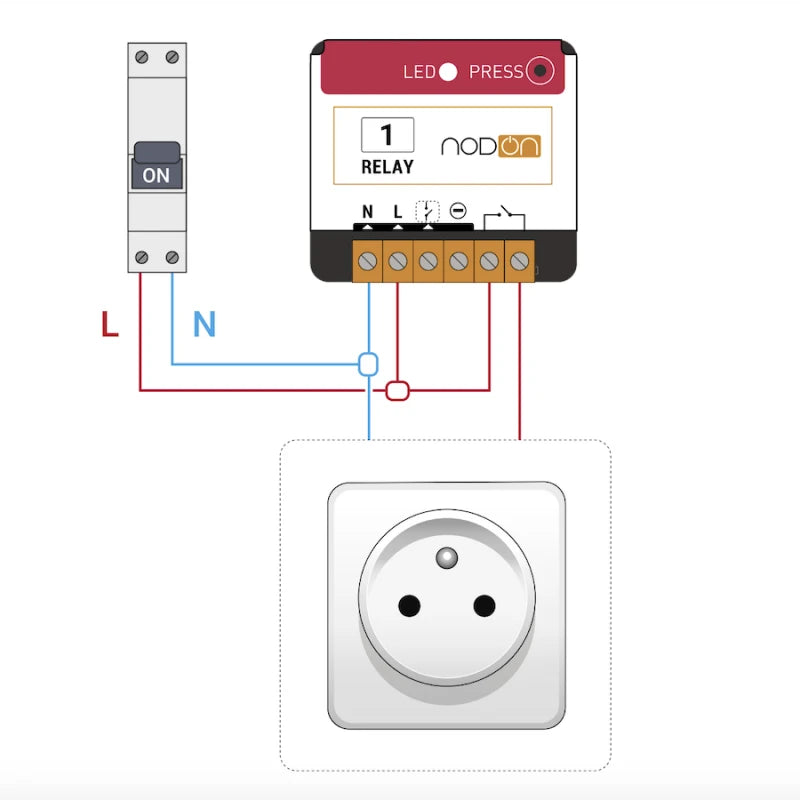 ON

LED PRESS

1
RELAY

nodon

N L

L

N