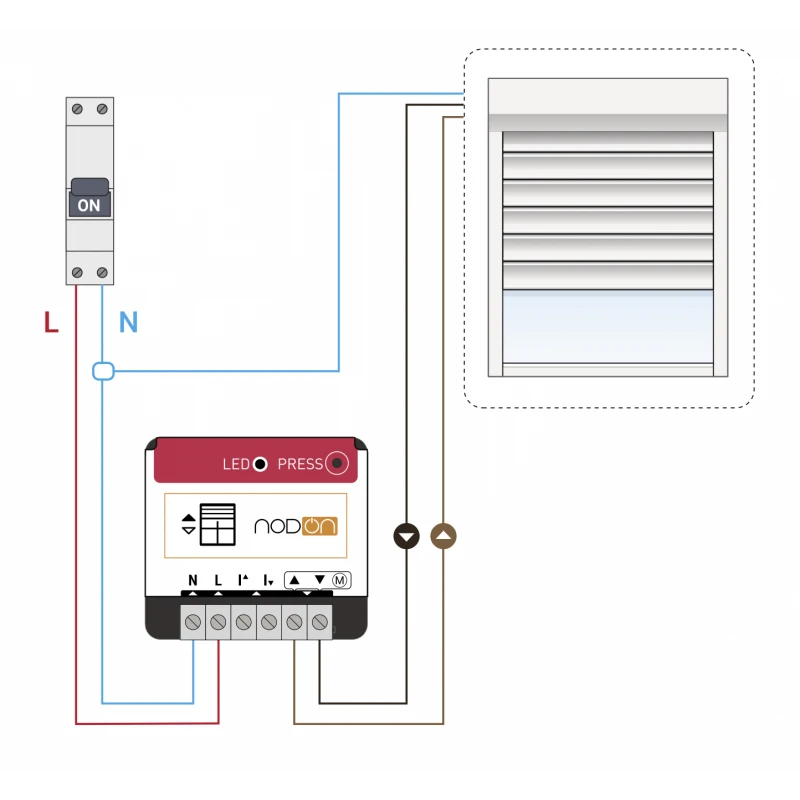 ON

L

N

LED PRESS

nodon

N L I▲ I▼ ▲ ▼ M