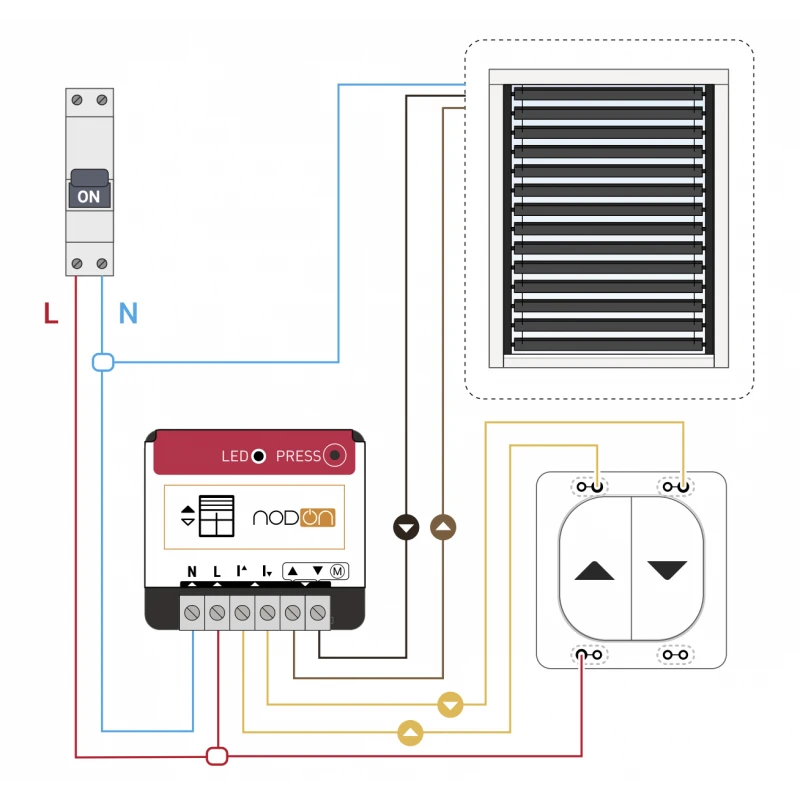 ON

L

N

LED PRESS

nodon

N L I▲ I▼ ▲ ▼ M