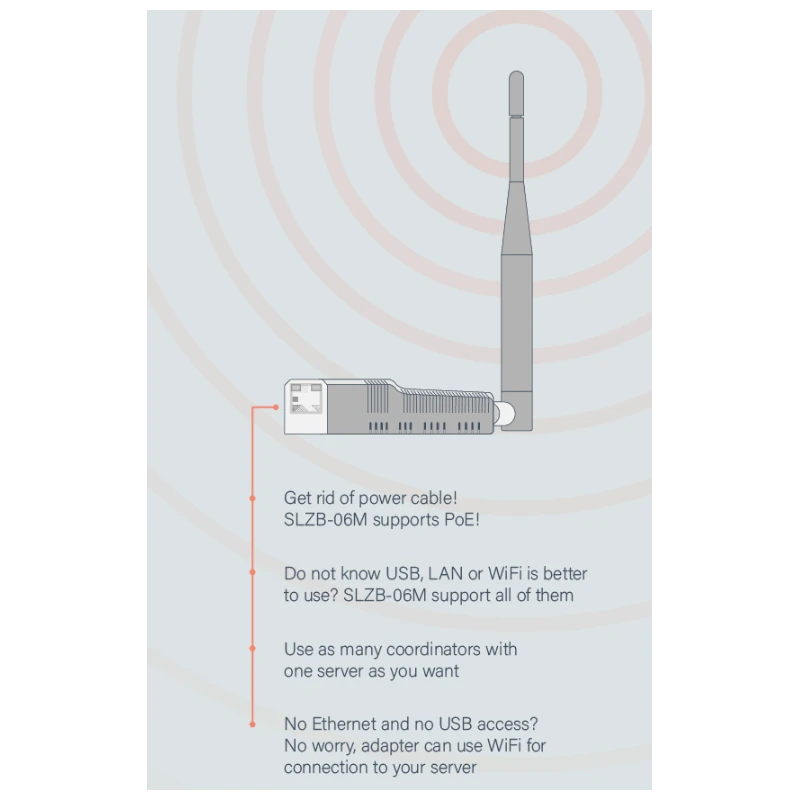 Get rid of power cable!
SLZB-06M supports PoE!

Do not know USB, LAN or WiFi is better to use? SLZB-06M support all of them

Use as many coordinators with one server as you want

No Ethernet and no USB access?
No worry, adapter can use WiFi for connection to your server