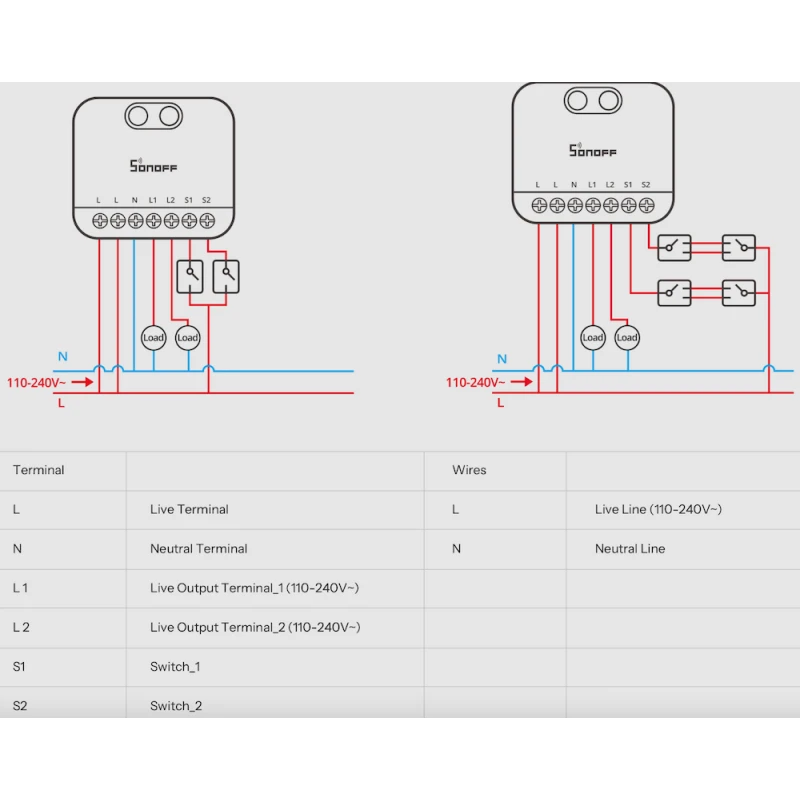 SONOFF

L L N L1 L2 S1 S2

Load Load

N

110-240V~

L

SONOFF

L L N L1 L2 S1 S2

Load Load

N

110-240V~

L

| Terminal | | Wires | |
|---|---|---|---|
| L | Live Terminal | L | Live Line (110-240V~) |
| N | Neutral Terminal | N | Neutral Line |
| L 1 | Live Output Terminal_1 (110-240V~) | | |
| L 2 | Live Output Terminal_2 (110-240V~) | | |
| S1 | Switch_1 | | |
| S2 | Switch_2 | | |