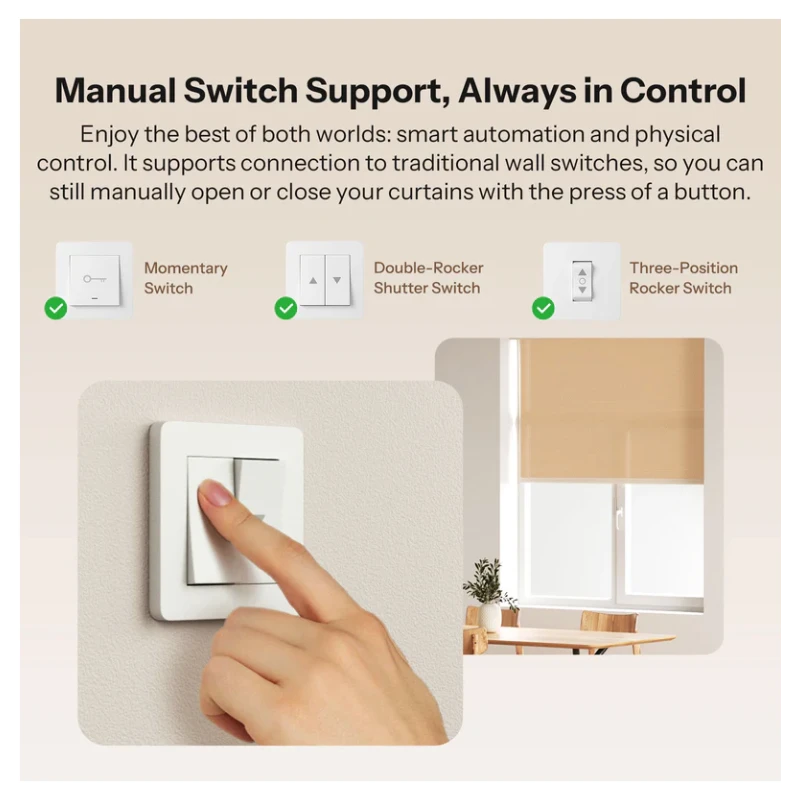 Manual Switch Support, Always in Control

Enjoy the best of both worlds: smart automation and physical control. It supports connection to traditional wall switches, so you can still manually open or close your curtains with the press of a button.

Momentary Switch

Double-Rocker Shutter Switch

Three-Position Rocker Switch