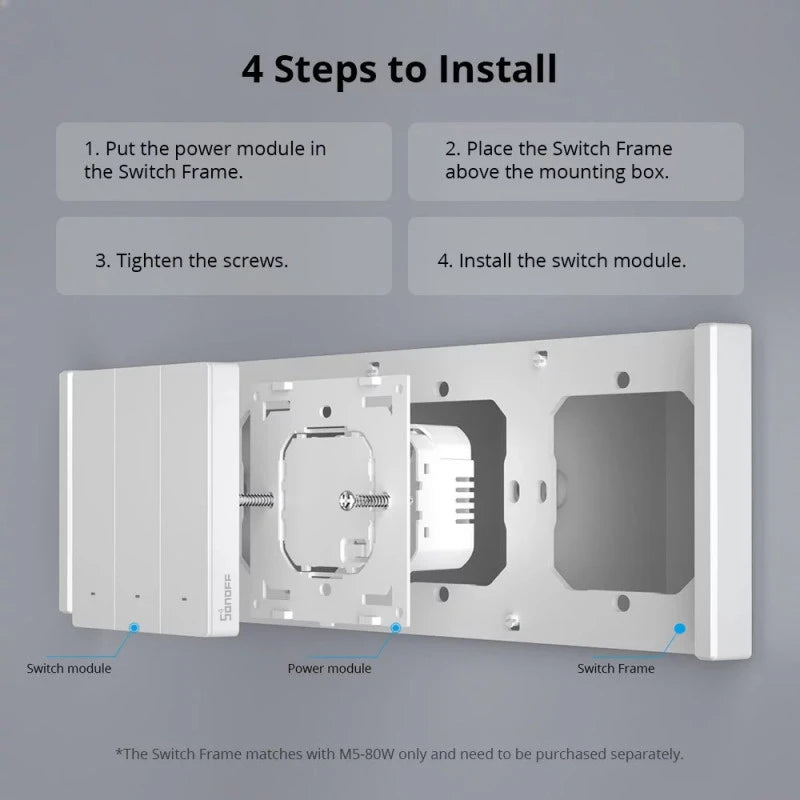 4 Steps to Install

1. Put the power module in the Switch Frame.

2. Place the Switch Frame above the mounting box.

3. Tighten the screws.

4. Install the switch module.

SONOFF

Switch module

Power module

Switch Frame

*The Switch Frame matches with M5-80W only and need to be purchased separately.