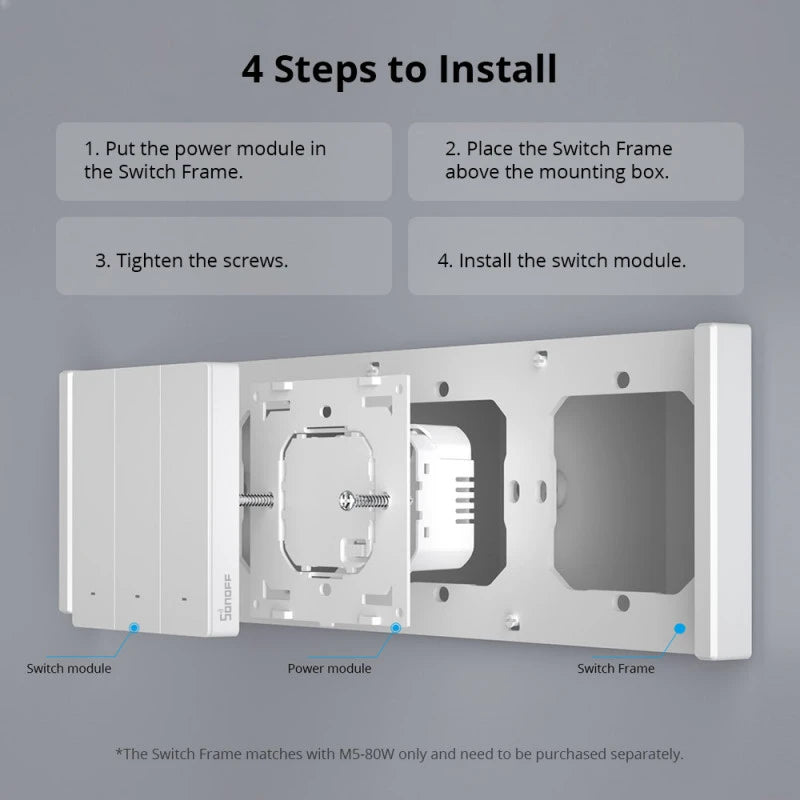 4 Steps to Install

1. Put the power module in the Switch Frame.

2. Place the Switch Frame above the mounting box.

3. Tighten the screws.

4. Install the switch module.

SONOFF

Switch module

Power module

Switch Frame

*The Switch Frame matches with M5-80W only and need to be purchased separately.