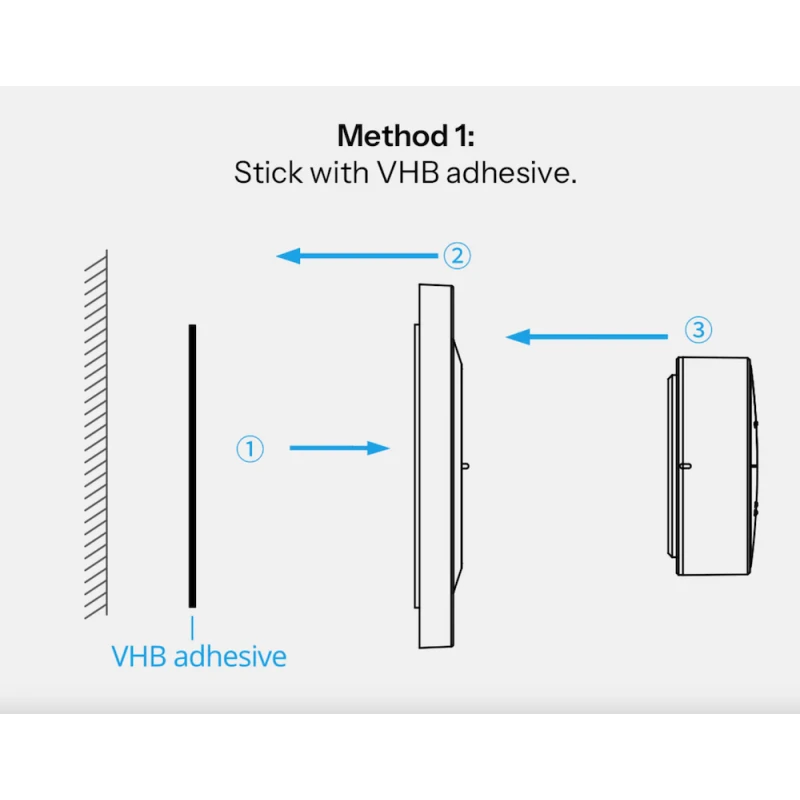 Method 1:
Stick with VHB adhesive.

②

③

①

VHB adhesive